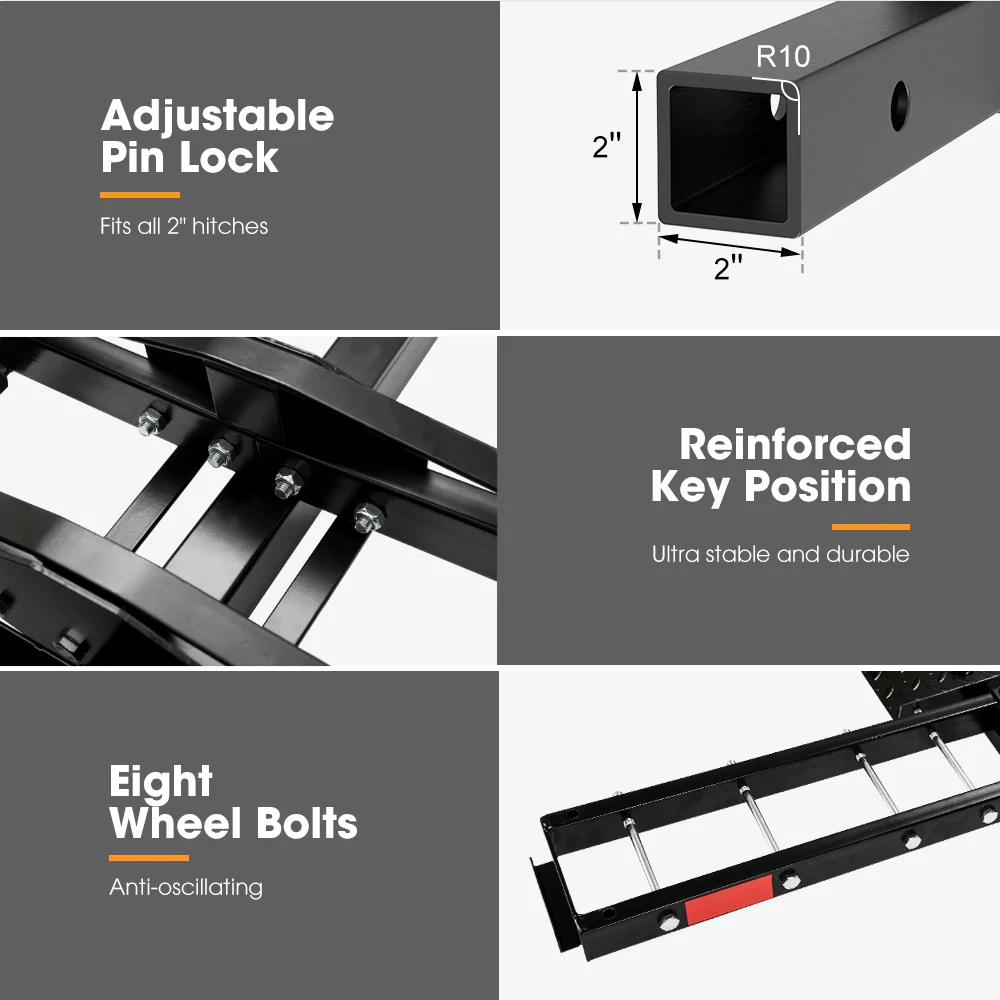 Adjustable Pin Lock

Fits all 2" hitches

R10

2"

2"

Reinforced Key Position

Ultra stable and durable

Eight Wheel Bolts

Anti-oscillating