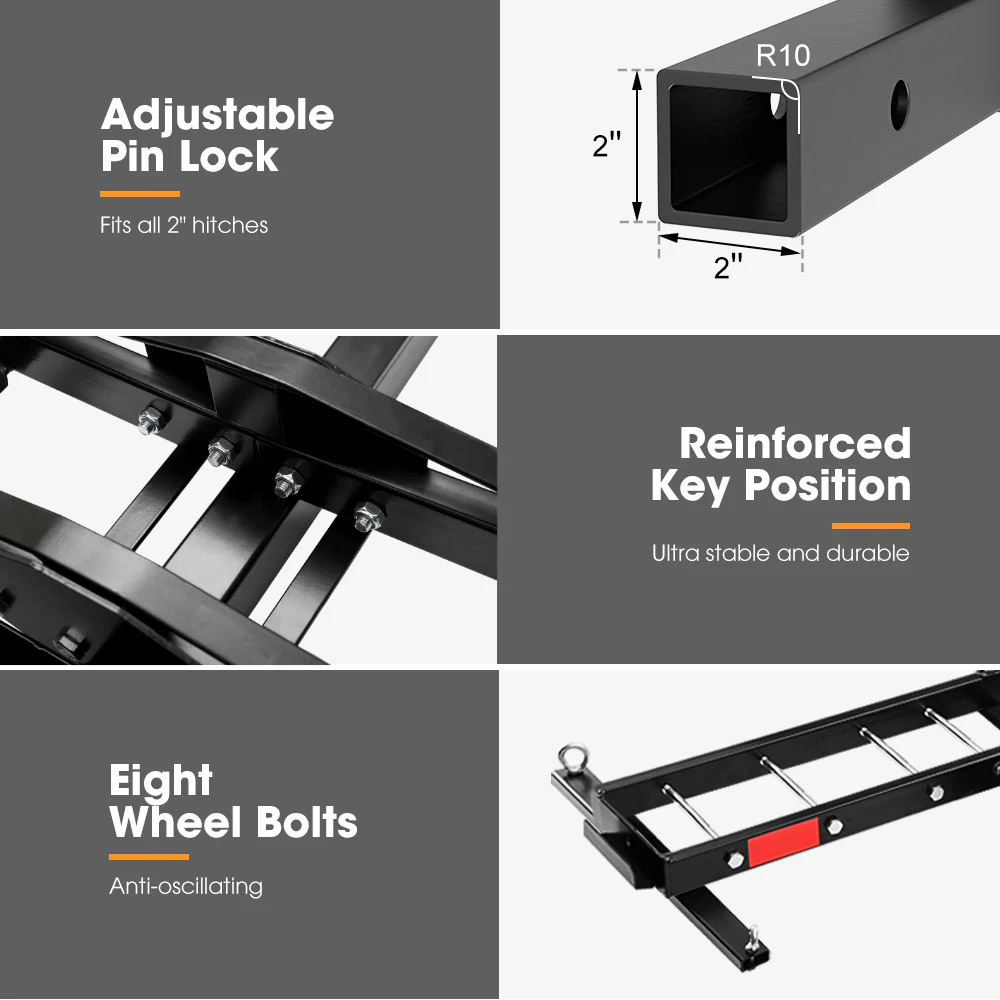 Adjustable Pin Lock

Fits all 2" hitches

R10

2"

2"

Reinforced Key Position

Ultra stable and durable

Eight Wheel Bolts

Anti-oscillating