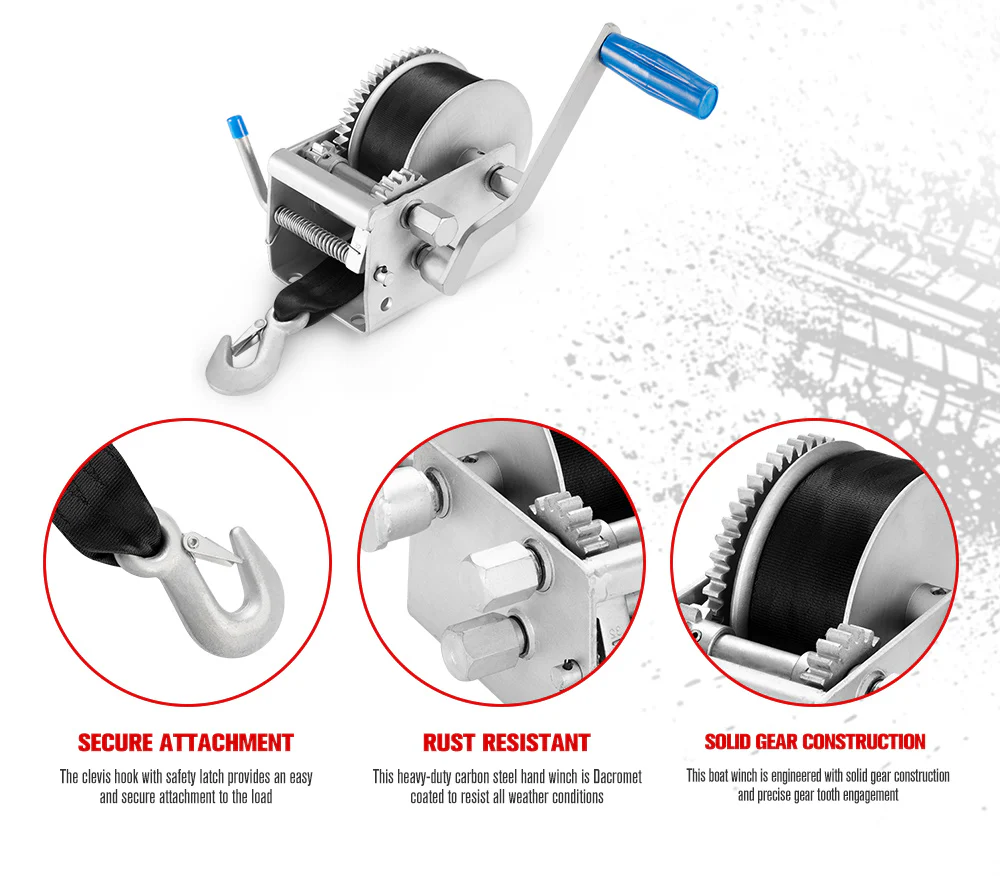 SECURE ATTACHMENT

The clevis hook with safety latch provides an easy and secure attachment to the load

RUST RESISTANT

This heavy-duty carbon steel hand winch is Dacromet coated to resist all weather conditions

SOLID GEAR CONSTRUCTION

This boat winch is engineered with solid gear construction and precise gear tooth engagement